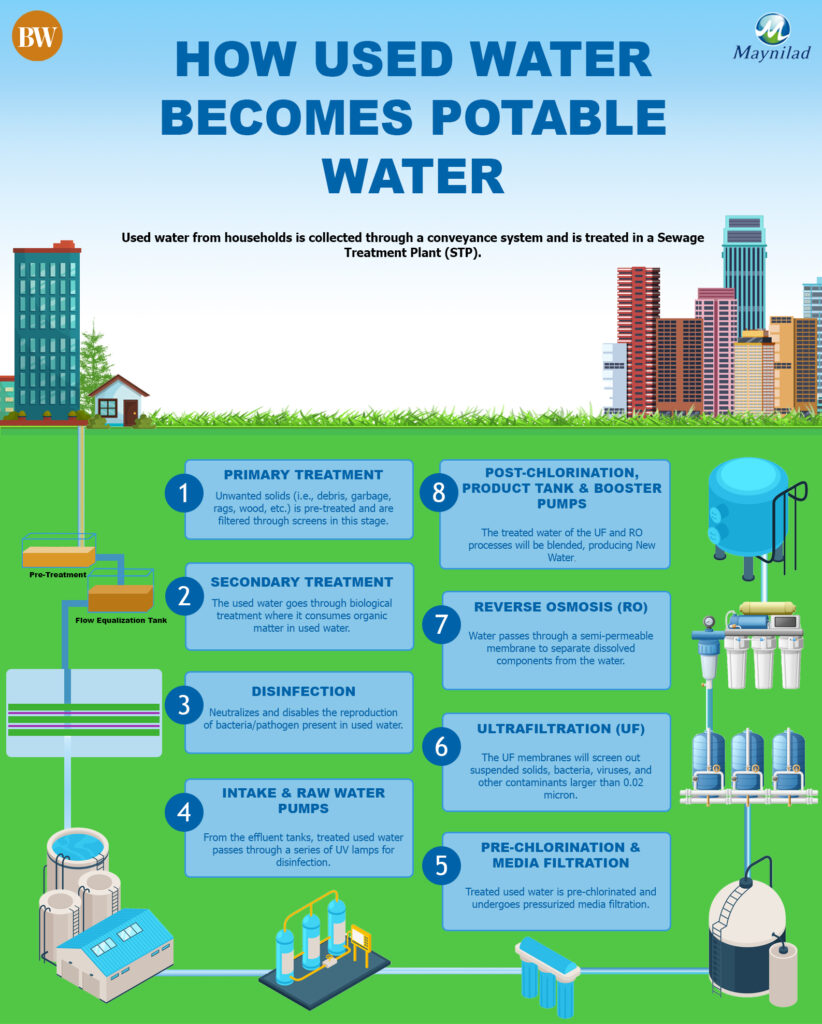 BW

Maynilad

HOW USED WATER BECOMES POTABLE WATER

Used water from households is collected through a conveyance system and is treated in a Sewage Treatment Plant (STP).

Pre-Treatment

Flow Equalization Tank

1 PRIMARY TREATMENT
Unwanted solids (i.e., debris, garbage, rags, wood, etc.) is pre-treated and are filtered through screens in this stage.

2 SECONDARY TREATMENT
The used water goes through biological treatment where it consumes organic matter in used water.

3 DISINFECTION
Neutralizes and disables the reproduction of bacteria/pathogen present in used water.

4 INTAKE & RAW WATER PUMPS
From the effluent tanks, treated used water passes through a series of UV lamps for disinfection.

5 PRE-CHLORINATION & MEDIA FILTRATION
Treated used water is pre-chlorinated and undergoes pressurized media filtration.

6 ULTRAFILTRATION (UF)
The UF membranes will screen out suspended solids, bacteria, viruses, and other contaminants larger than 0.02 micron.

7 REVERSE OSMOSIS (RO)
Water passes through a semi-permeable membrane to separate dissolved components from the water.

8 POST-CHLORINATION, PRODUCT TANK & BOOSTER PUMPS
The treated water of the UF and RO processes will be blended, producing New Water.