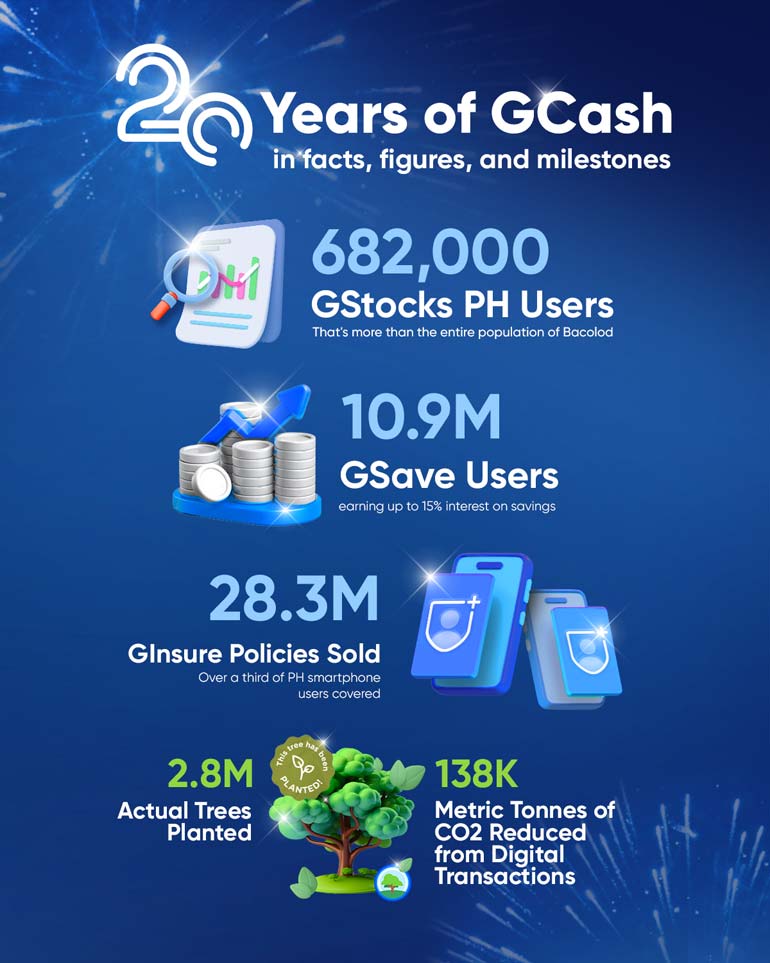 20 Years of GCash
in facts, figures, and milestones

682,000
GStocks PH Users
That's more than the entire population of Bacolod

10.9M
GSave Users
earning up to 15% interest on savings

28.3M
GInsure Policies Sold
Over a third of PH smartphone users covered

2.8M
Actual Trees Planted

This tree has been PLANTED!

138K
Metric Tonnes of CO2 Reduced from Digital Transactions