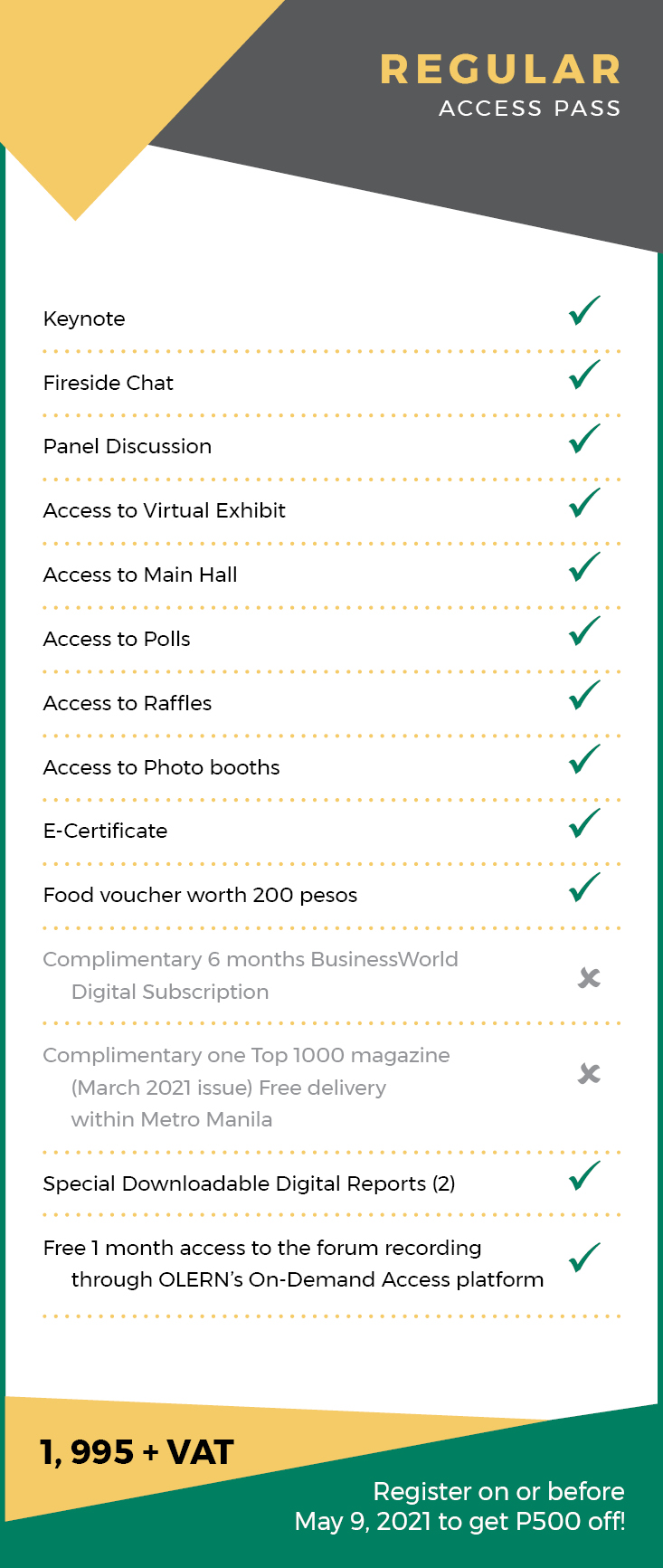 REGULAR
ACCESS PASS

Keynote ✓

Fireside Chat ✓

Panel Discussion ✓

Access to Virtual Exhibit ✓

Access to Main Hall ✓

Access to Polls ✓

Access to Raffles ✓

Access to Photo booths ✓

E-Certificate ✓

Food voucher worth 200 pesos ✓

Complimentary 6 months BusinessWorld Digital Subscription ✗

Complimentary one Top 1000 magazine (March 2021 issue) Free delivery within Metro Manila ✗

Special Downloadable Digital Reports (2) ✓

Free 1 month access to the forum recording through OLERN's On-Demand Access platform ✓

1, 995 + VAT

Register on or before
May 9, 2021 to get P500 off!